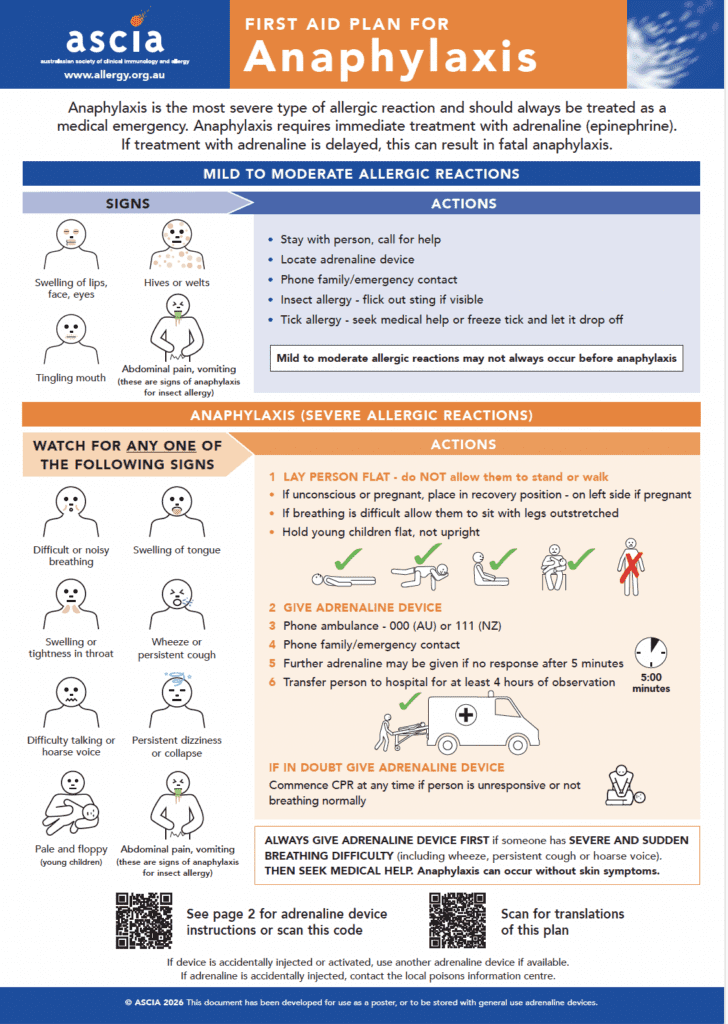 ascia
australasian society of clinical immunology and allergy
www.allergy.org.au

FIRST AID PLAN FOR
Anaphylaxis

Anaphylaxis is the most severe type of allergic reaction and should always be treated as a medical emergency. Anaphylaxis requires immediate treatment with adrenaline (epinephrine). If treatment with adrenaline is delayed, this can result in fatal anaphylaxis.

MILD TO MODERATE ALLERGIC REACTIONS

SIGNS

Swelling of lips, face, eyes
Hives or welts
Tingling mouth
Abdominal pain, vomiting (these are signs of anaphylaxis for insect allergy)

ACTIONS

• Stay with person, call for help
• Locate adrenaline device
• Phone family/emergency contact
• Insect allergy - flick out sting if visible
• Tick allergy - seek medical help or freeze tick and let it drop off

Mild to moderate allergic reactions may not always occur before anaphylaxis

ANAPHYLAXIS (SEVERE ALLERGIC REACTIONS)

WATCH FOR ANY ONE OF THE FOLLOWING SIGNS

Difficult or noisy breathing
Swelling of tongue
Swelling or tightness in throat
Wheeze or persistent cough
Difficulty talking or hoarse voice
Persistent dizziness or collapse
Pale and floppy (young children)
Abdominal pain, vomiting (these are signs of anaphylaxis for insect allergy)

ACTIONS

1 LAY PERSON FLAT - do NOT allow them to stand or walk
• If unconscious or pregnant, place in recovery position - on left side if pregnant
• If breathing is difficult allow them to sit with legs outstretched
• Hold young children flat, not upright

2 GIVE ADRENALINE DEVICE
3 Phone ambulance - 000 (AU) or 111 (NZ)
4 Phone family/emergency contact
5 Further adrenaline may be given if no response after 5 minutes
6 Transfer person to hospital for at least 4 hours of observation

5:00 minutes

IF IN DOUBT GIVE ADRENALINE DEVICE
Commence CPR at any time if person is unresponsive or not breathing normally

ALWAYS GIVE ADRENALINE DEVICE FIRST if someone has SEVERE AND SUDDEN BREATHING DIFFICULTY (including wheeze, persistent cough or hoarse voice). THEN SEEK MEDICAL HELP. Anaphylaxis can occur without skin symptoms.

See page 2 for adrenaline device instructions or scan this code

Scan for translations of this plan

If device is accidentally injected or activated, use another adrenaline device if available.
If adrenaline is accidentally injected, contact the local poisons information centre.

© ASCIA 2026 This document has been developed for use as a poster, or to be stored with general use adrenaline devices.