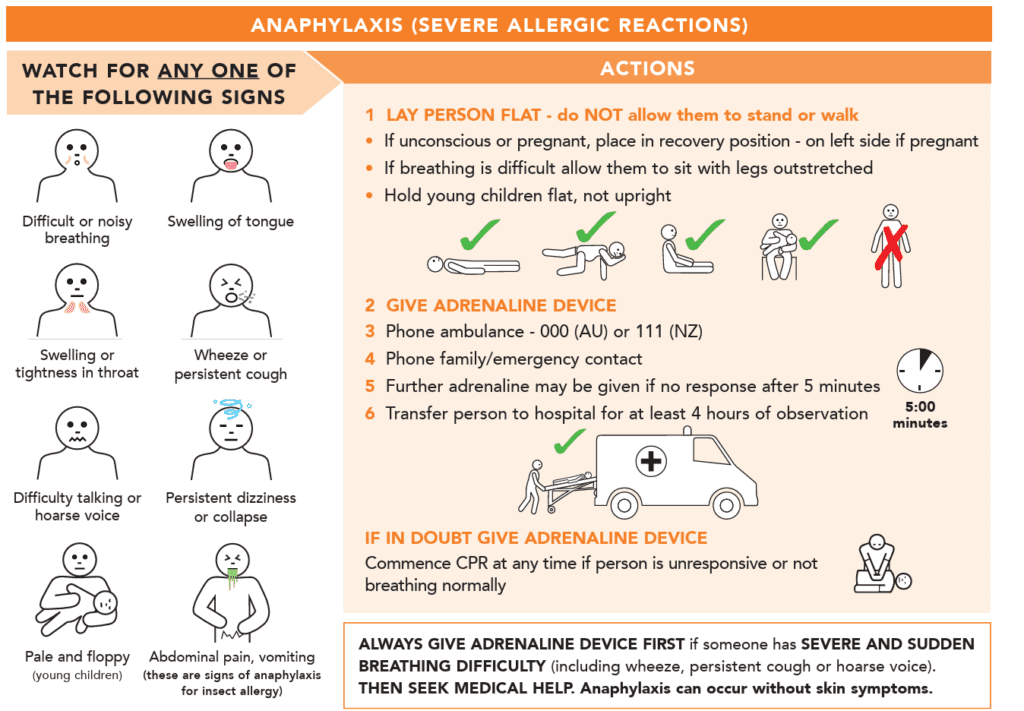 ANAPHYLAXIS (SEVERE ALLERGIC REACTIONS)

WATCH FOR ANY ONE OF THE FOLLOWING SIGNS

Difficult or noisy breathing

Swelling of tongue

Swelling or tightness in throat

Wheeze or persistent cough

Difficulty talking or hoarse voice

Persistent dizziness or collapse

Pale and floppy (young children)

Abdominal pain, vomiting (these are signs of anaphylaxis for insect allergy)

ACTIONS

1 LAY PERSON FLAT - do NOT allow them to stand or walk
• If unconscious or pregnant, place in recovery position - on left side if pregnant
• If breathing is difficult allow them to sit with legs outstretched
• Hold young children flat, not upright

2 GIVE ADRENALINE DEVICE
3 Phone ambulance - 000 (AU) or 111 (NZ)
4 Phone family/emergency contact
5 Further adrenaline may be given if no response after 5 minutes
6 Transfer person to hospital for at least 4 hours of observation

5:00 minutes

IF IN DOUBT GIVE ADRENALINE DEVICE
Commence CPR at any time if person is unresponsive or not breathing normally

ALWAYS GIVE ADRENALINE DEVICE FIRST if someone has SEVERE AND SUDDEN BREATHING DIFFICULTY (including wheeze, persistent cough or hoarse voice). THEN SEEK MEDICAL HELP. Anaphylaxis can occur without skin symptoms.